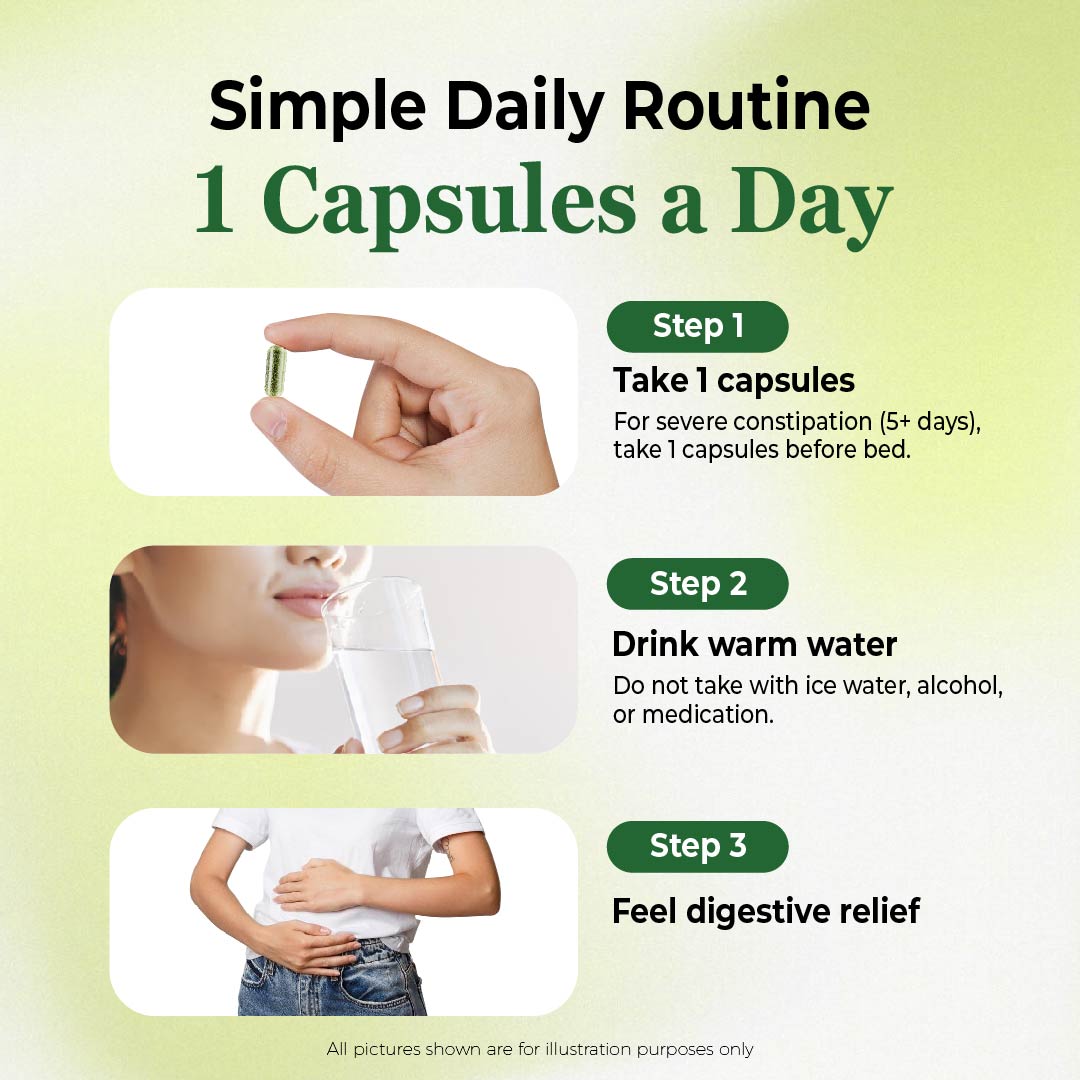 Simple Daily Routine
1 Capsules a Day

Step 1
Take 1 capsules
For severe constipation (5+ days), take 1 capsules before bed.

Step 2
Drink warm water
Do not take with ice water, alcohol, or medication.

Step 3
Feel digestive relief

All pictures shown are for illustration purposes only